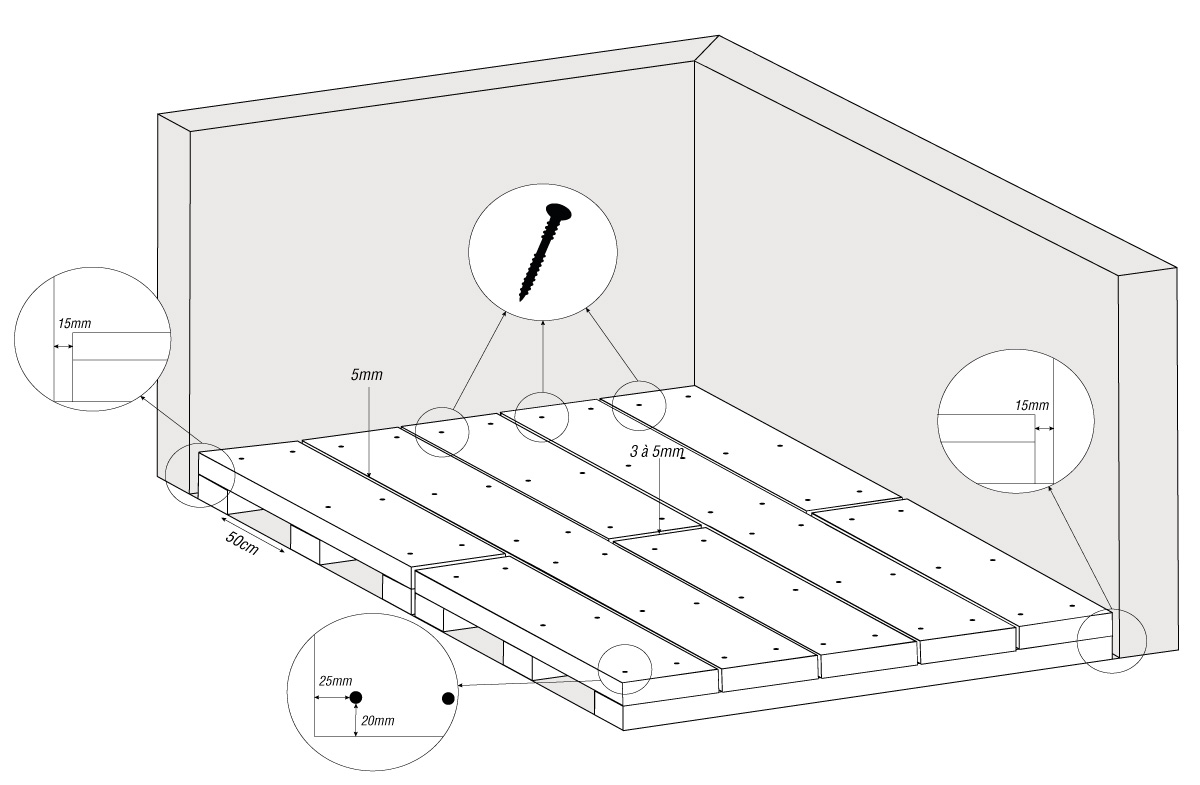 15mm

5mm

3 à 5mm

15mm

50cm

25mm

20mm